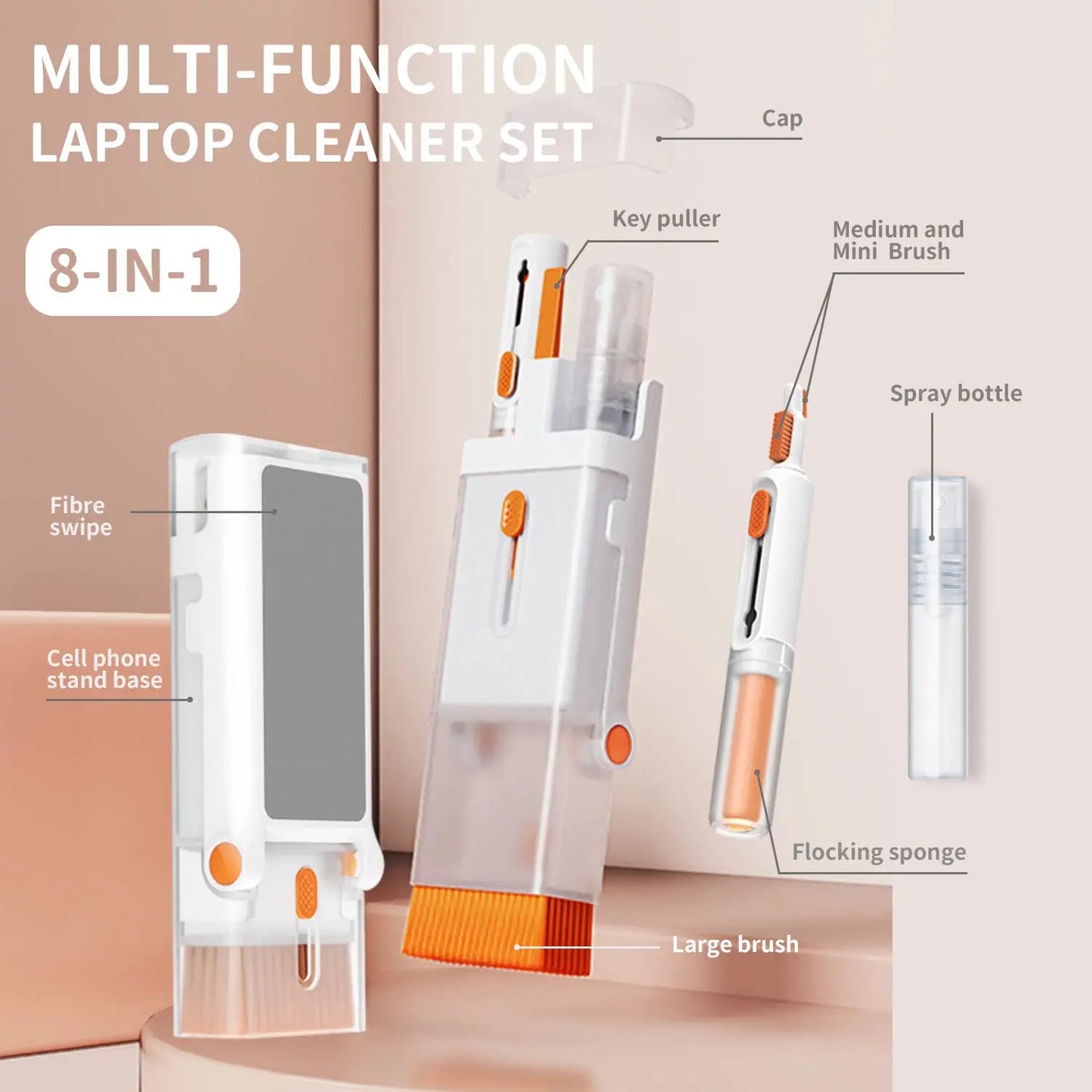 MULTI-FUNCTION
LAPTOP CLEANER SET

8-IN-1

Cap

Key puller

Medium and Mini Brush

Spray bottle

Fibre swipe

Cell phone stand base

Flocking sponge

Large brush