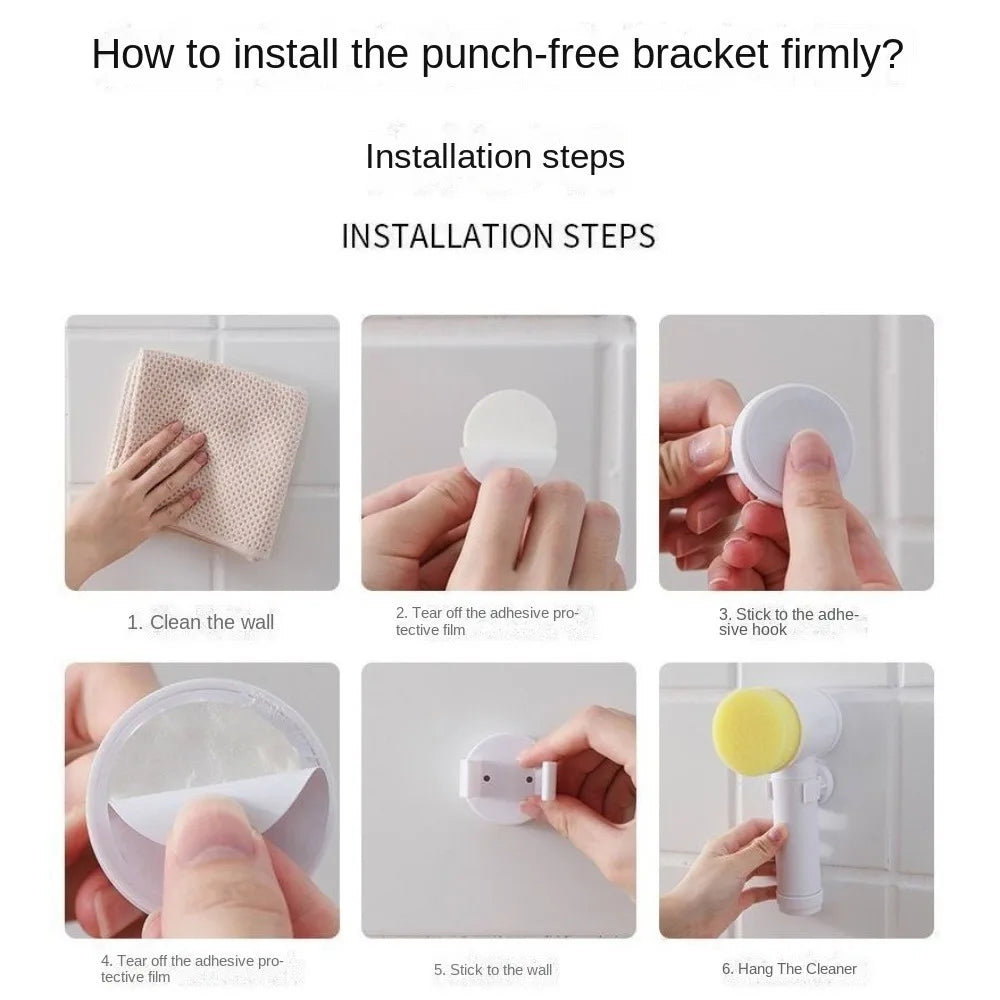 How to install the punch-free bracket firmly?

Installation steps

INSTALLATION STEPS

1. Clean the wall

2. Tear off the adhesive protective film

3. Stick to the adhesive hook

4. Tear off the adhesive protective film

5. Stick to the wall

6. Hang The Cleaner